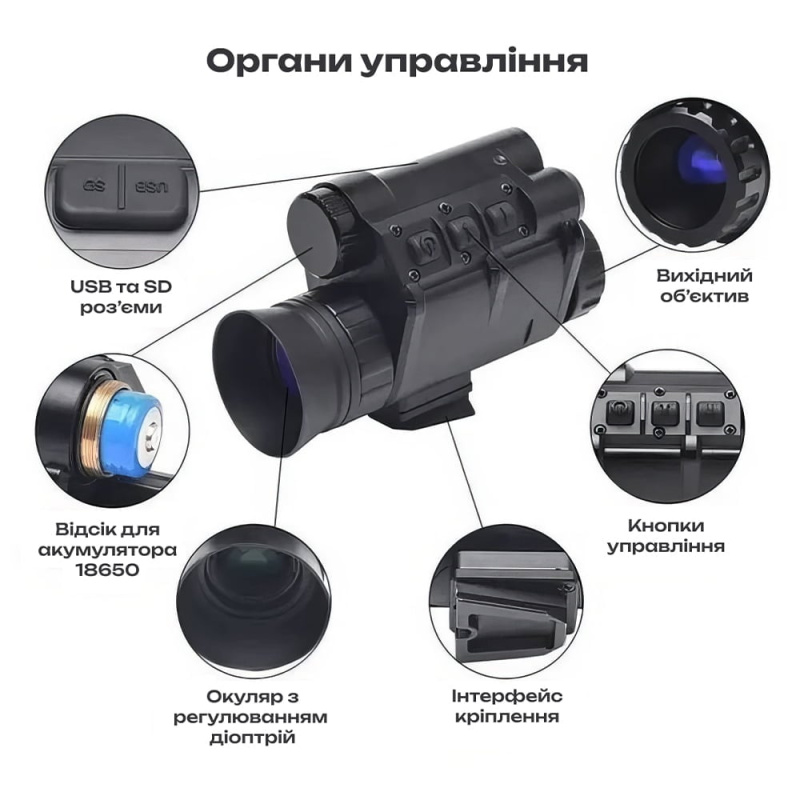 Органи управління

SD USB

USB та SD роз'єми

Вихідний об'єктив

Відсік для акумулятора 18650

Кнопки управління

Окуляр з регулюванням діоптрій

Інтерфейс кріплення