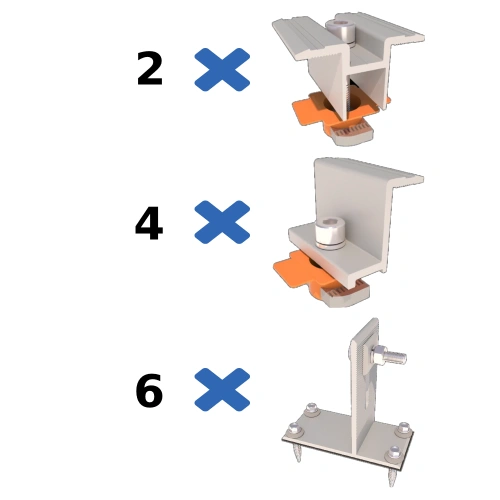 2 ×

4 ×

6 ×