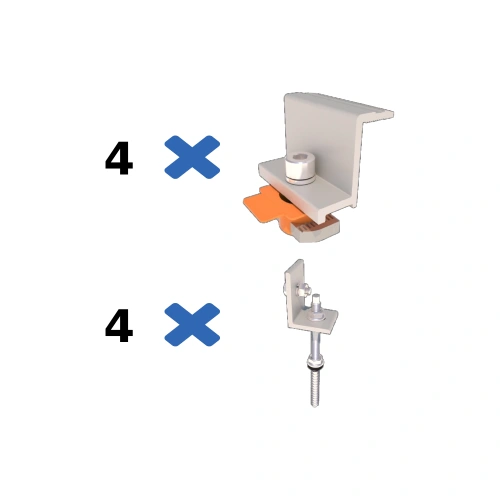 4 ×

4 ×