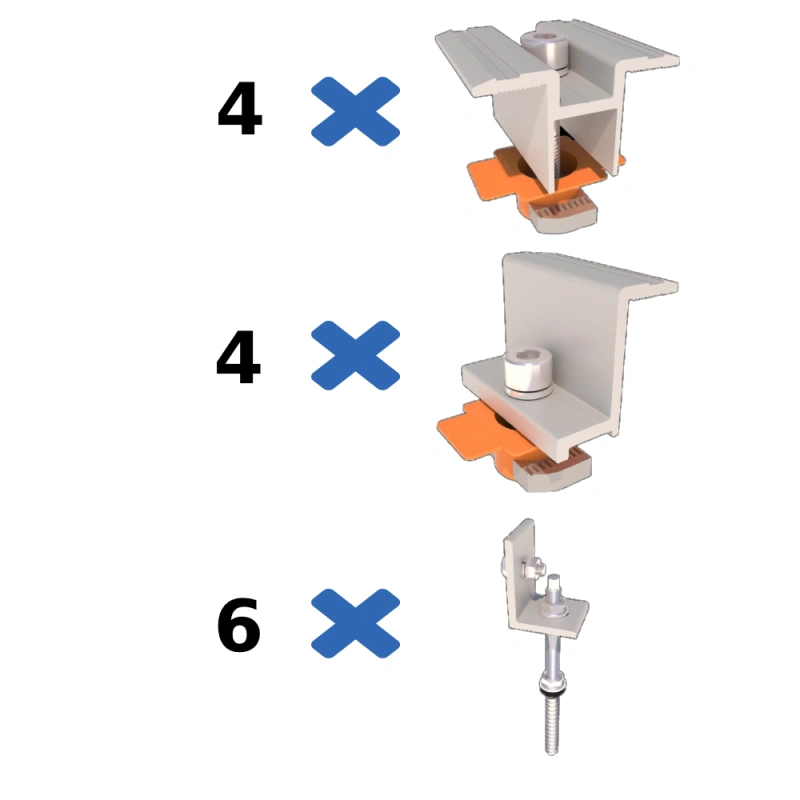 4 ×

4 ×

6 ×