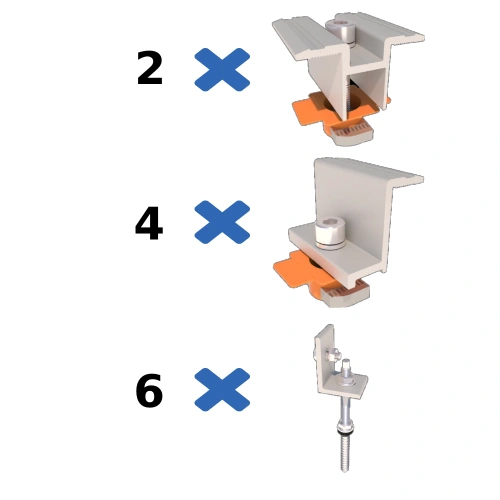 2 ×

4 ×

6 ×