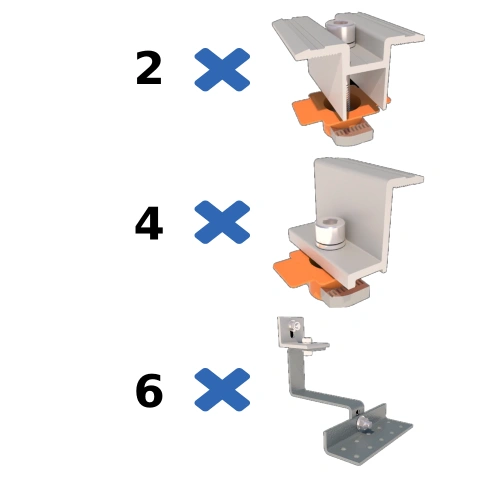 2 ×

4 ×

6 ×